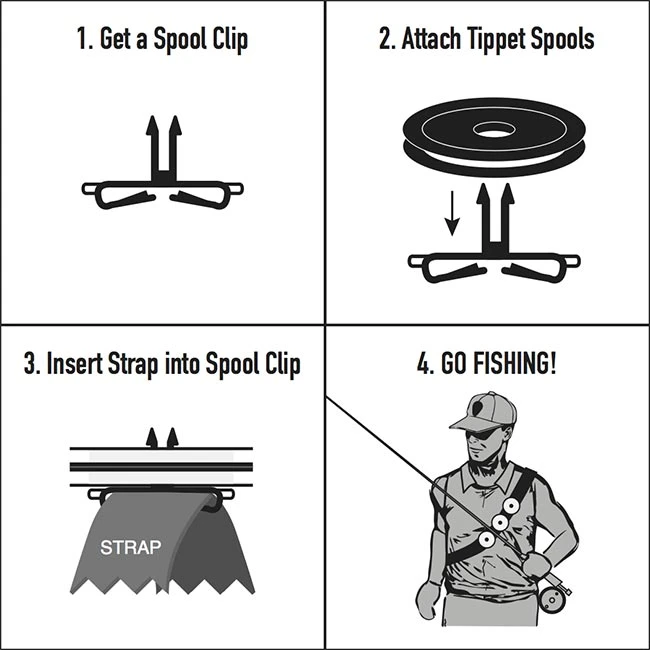 1. Get a Spool Clip

2. Attach Tippet Spools

3. Insert Strap into Spool Clip

STRAP

4. GO FISHING!