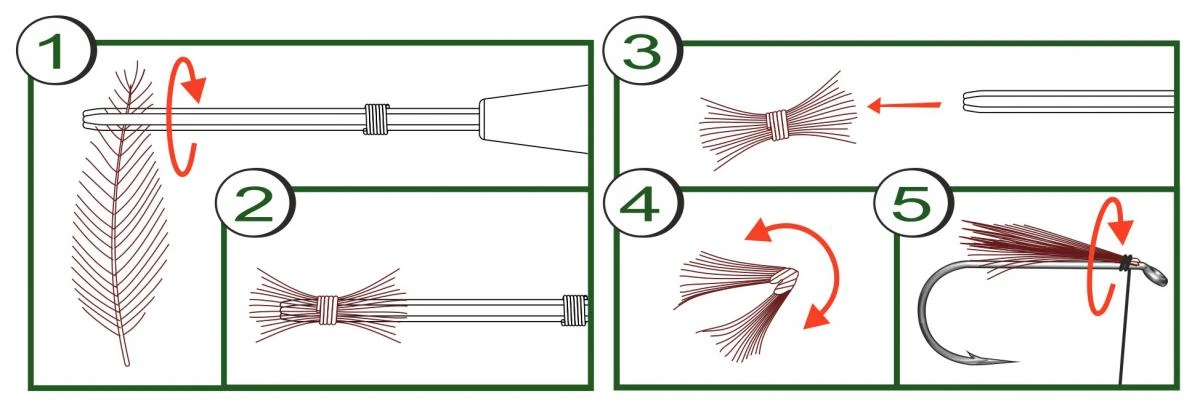 1
2
3
4
5